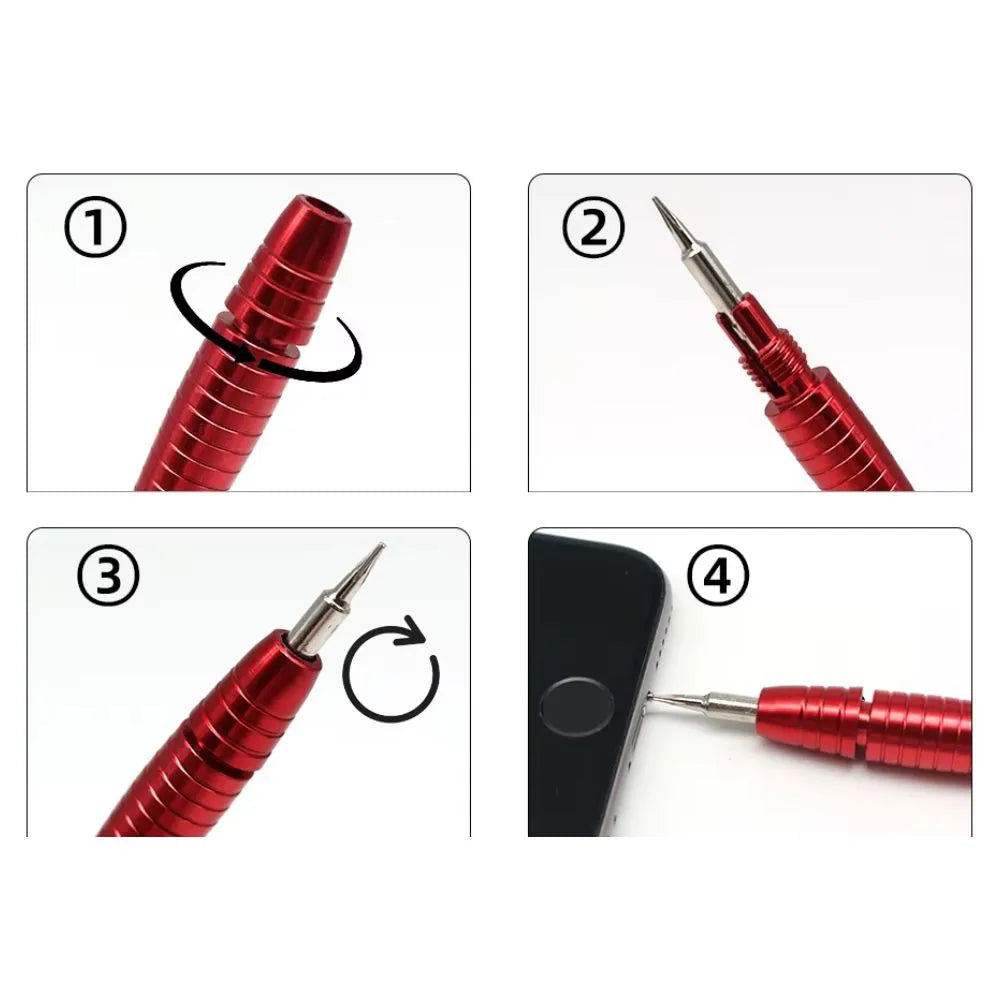 ①

②

③

④